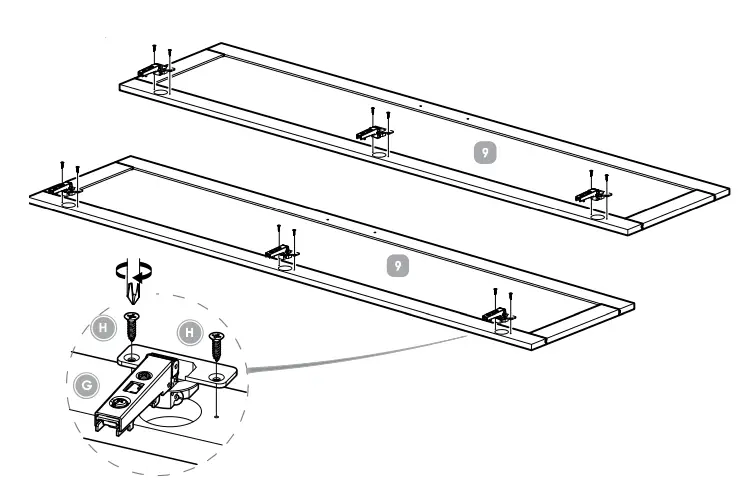 9

9

H

H

G