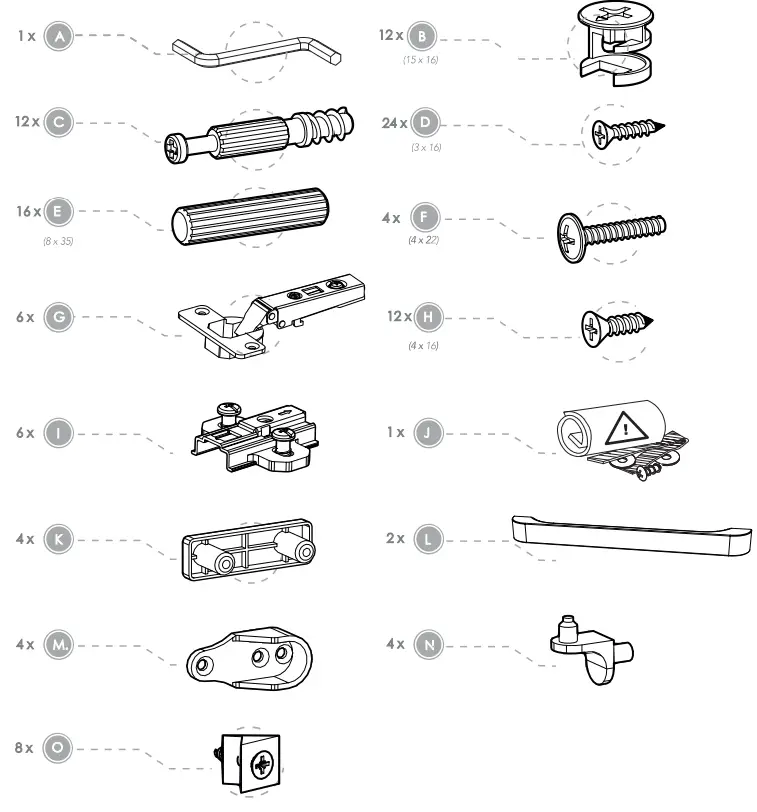 1 x A

12 x B
(15 x 16)

12 x C

24 x D
(3 x 16)

16 x E
(8 x 35)

4 x F
(4 x 22)

6 x G

12 x H
(4 x 16)

6 x I

1 x J

4 x K

2 x L

4 x M.

4 x N

8 x O