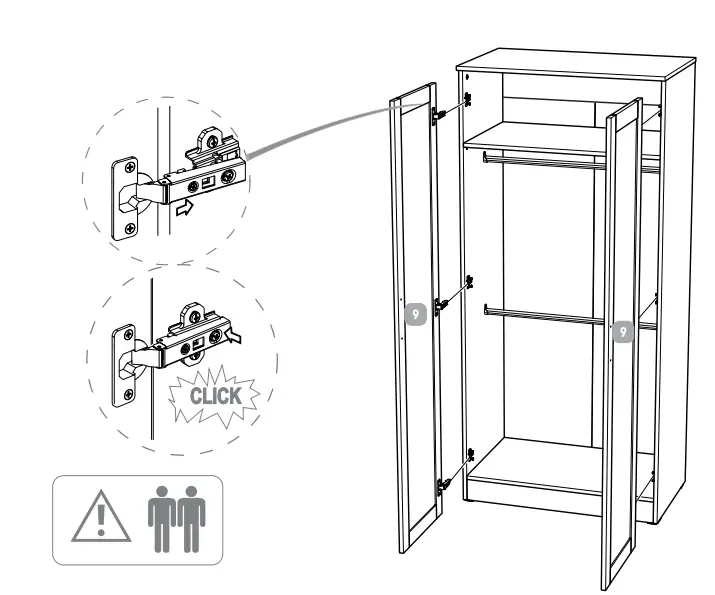 CLICK

9

9