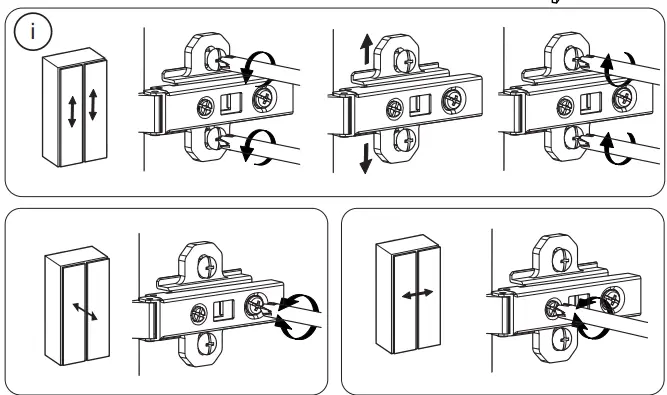 i