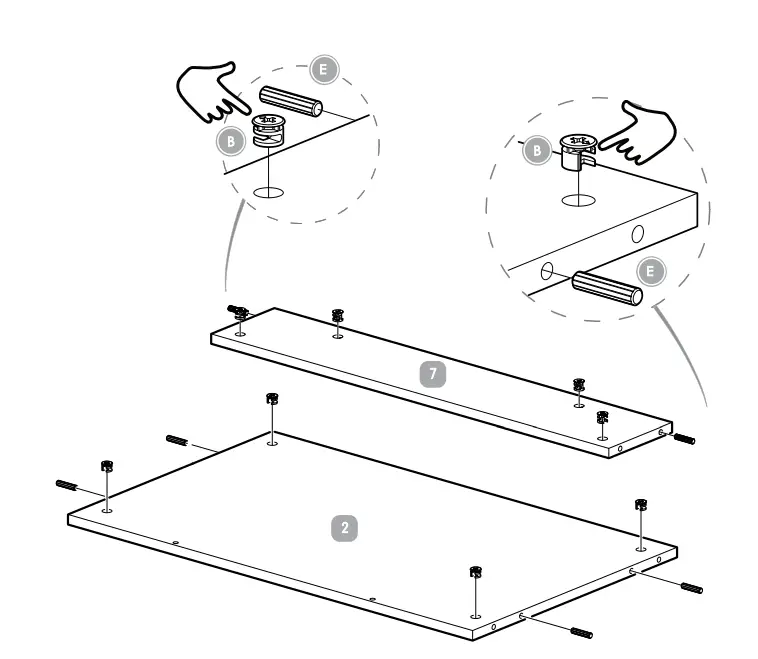 E
B
B
E
7
2