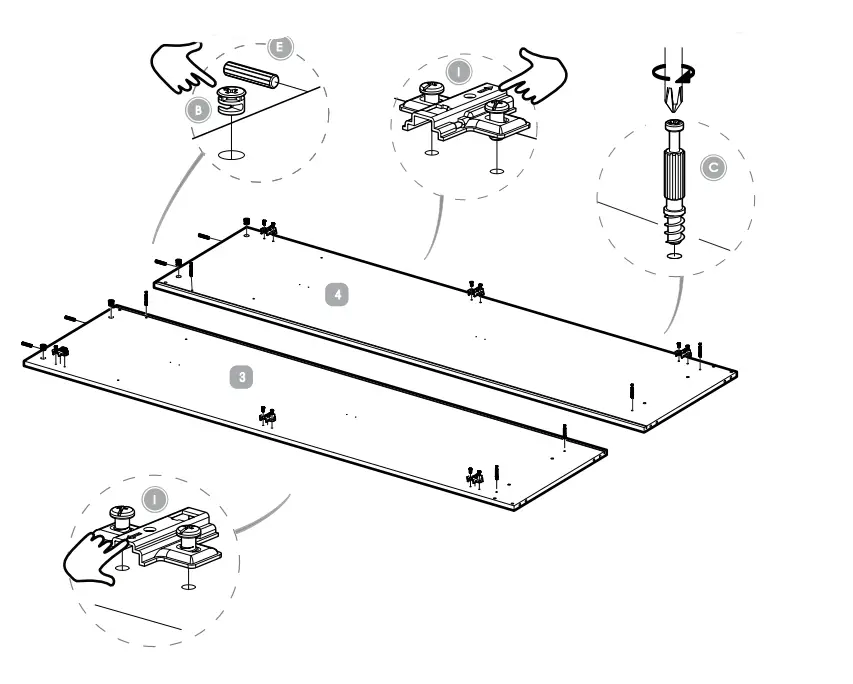 E
B
I
C
4
3
I