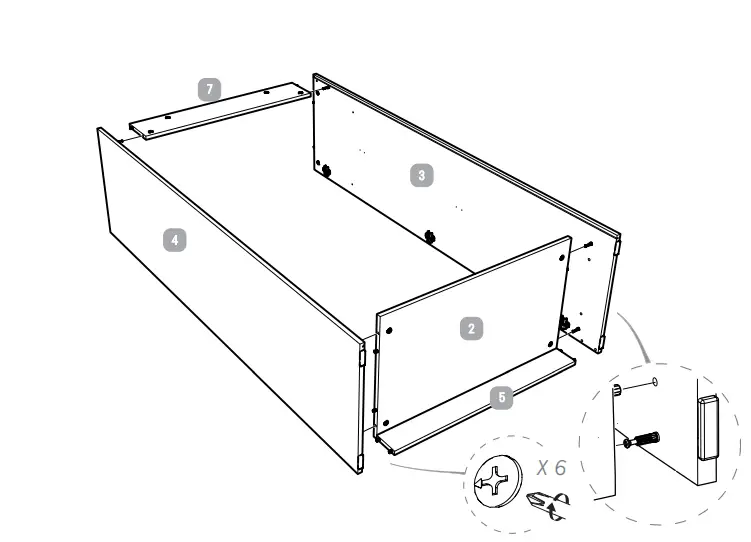 7
3
4
2
5
X 6