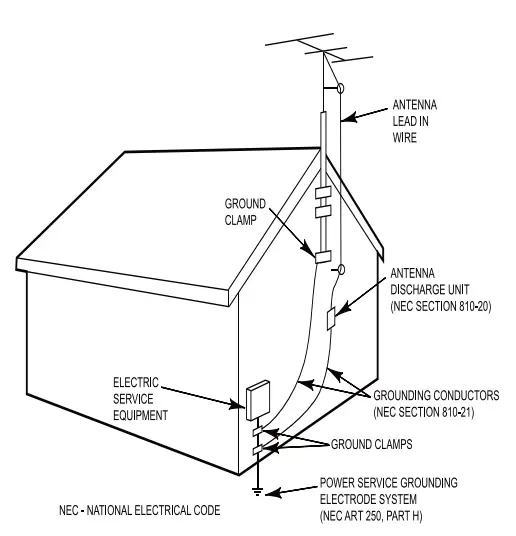 ANTENNA
LEAD IN
WIRE

GROUND
CLAMP

ANTENNA
DISCHARGE UNIT
(NEC SECTION 810-20)

ELECTRIC
SERVICE
EQUIPMENT

GROUNDING CONDUCTORS
(NEC SECTION 810-21)

GROUND CLAMPS

POWER SERVICE GROUNDING
ELECTRODE SYSTEM
(NEC ART 250, PART H)

NEC - NATIONAL ELECTRICAL CODE