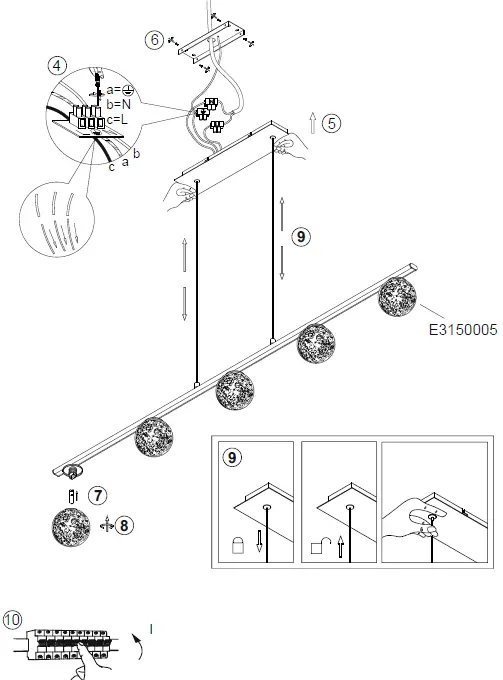 6

4

a=⏚
b=N
c=L
c a b

5

9

E3150005

7

8

9

10

I