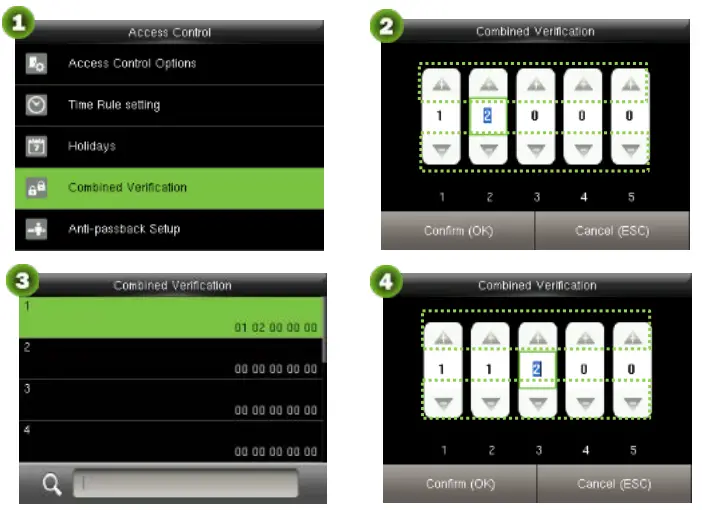 1

Access Control

Access Control Options

Time Rule setting

Holidays

Combined Verification

Anti-passback Setup

2

Combined Verification

1 2 0 0 0

1 2 3 4 5

Confirm (OK)

Cancel (ESC)

3

Combined Verification

1

01 02 00 00 00

2

00 00 00 00 00

3

00 00 00 00 00

4

00 00 00 00 00

4

Combined Verification

1 1 2 0 0

1 2 3 4 5

Confirm (OK)

Cancel (ESC)