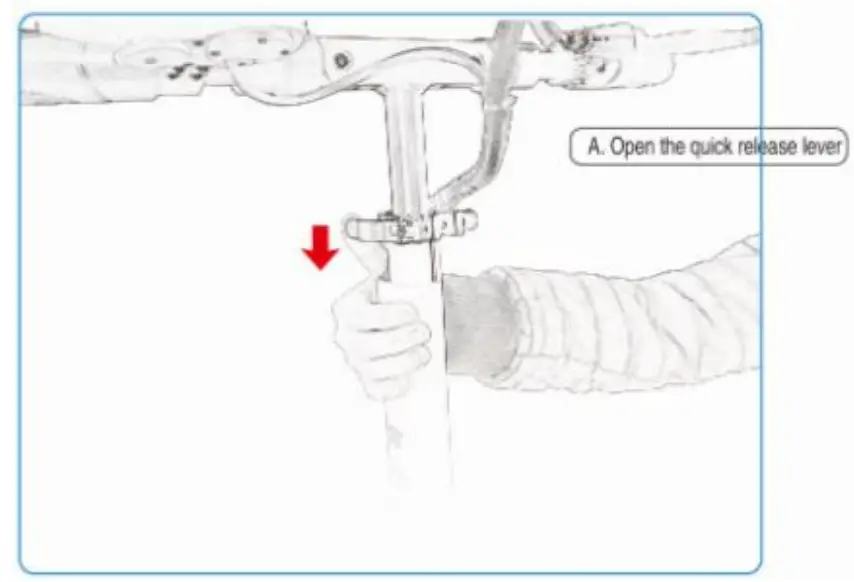 A. Open the quick release lever