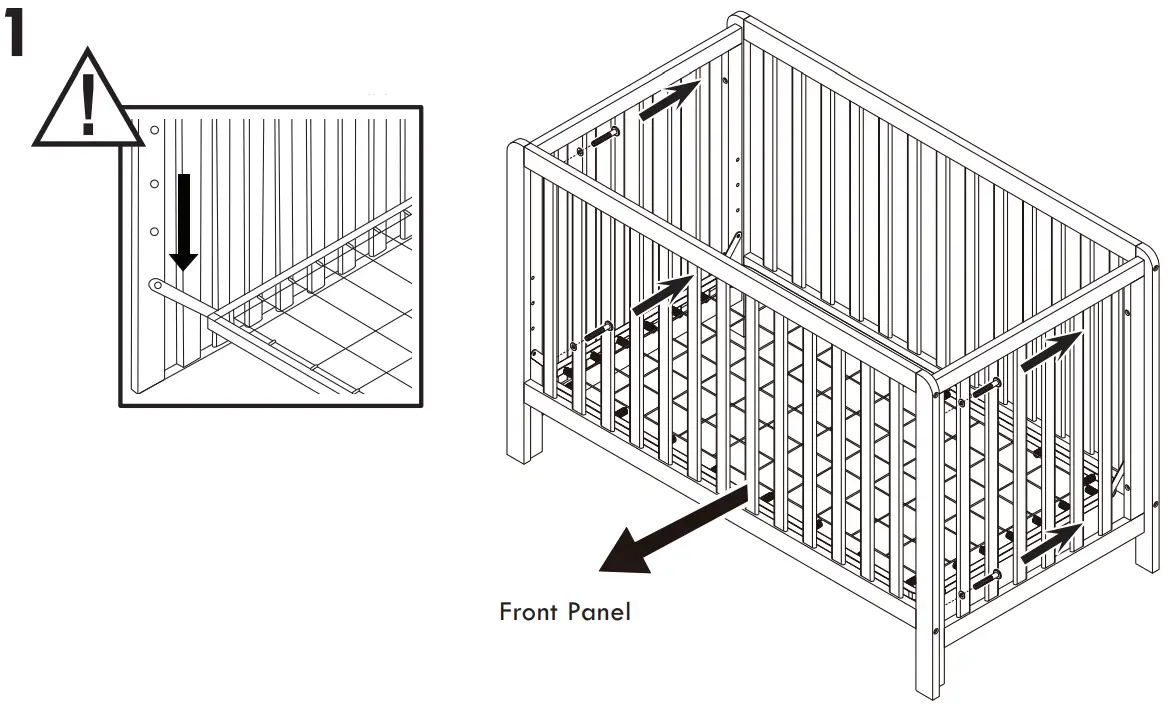 1

!

Front Panel