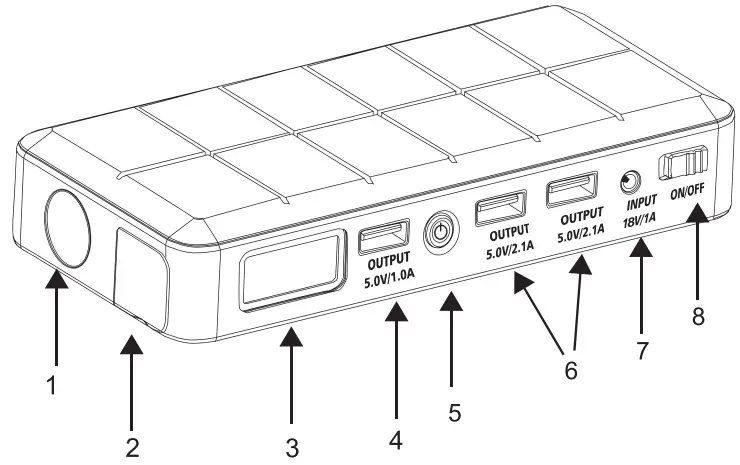 OUTPUT
5.0V/1.0A

OUTPUT
5.0V/2.1A

OUTPUT
5.0V/2.1A

INPUT
18V/1A

ON/OFF

1

2

3

4

5

6

7

8