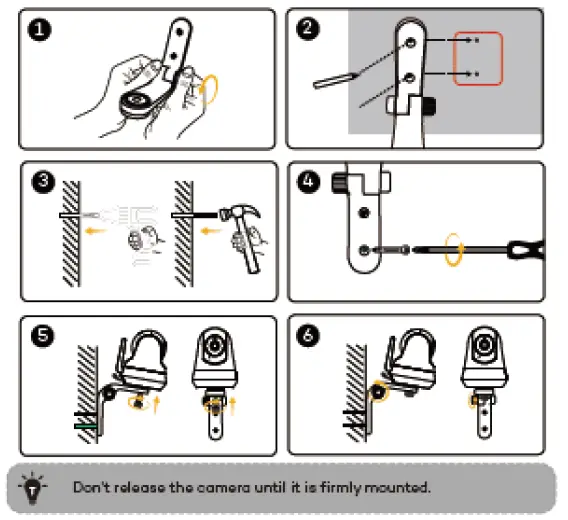 1

2

3

4

5

6

Don't release the camera until it is firmly mounted.