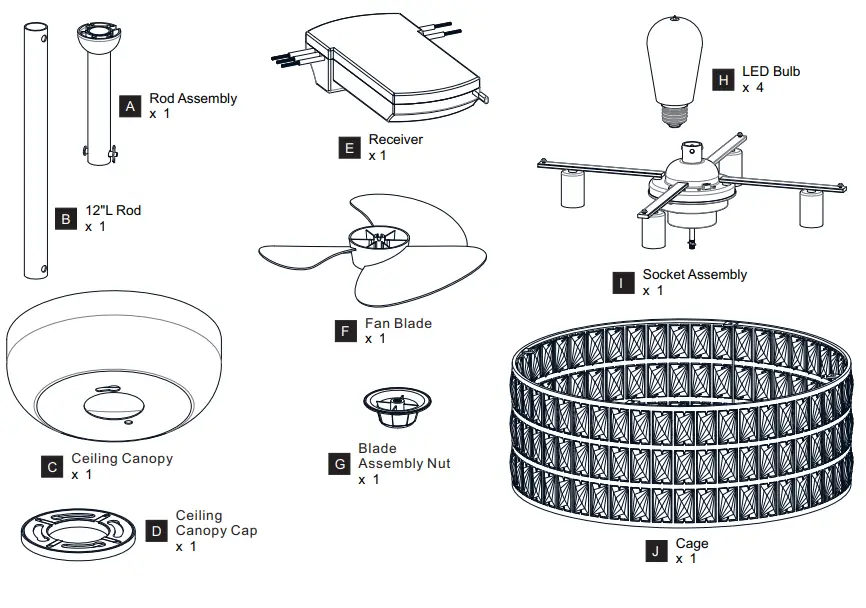 A Rod Assembly
x 1

B 12"L Rod
x 1

C Ceiling Canopy
x 1

D Ceiling Canopy Cap
x 1

E Receiver
x 1

F Fan Blade
x 1

G Blade Assembly Nut
x 1

H LED Bulb
x 4

I Socket Assembly
x 1

J Cage
x 1