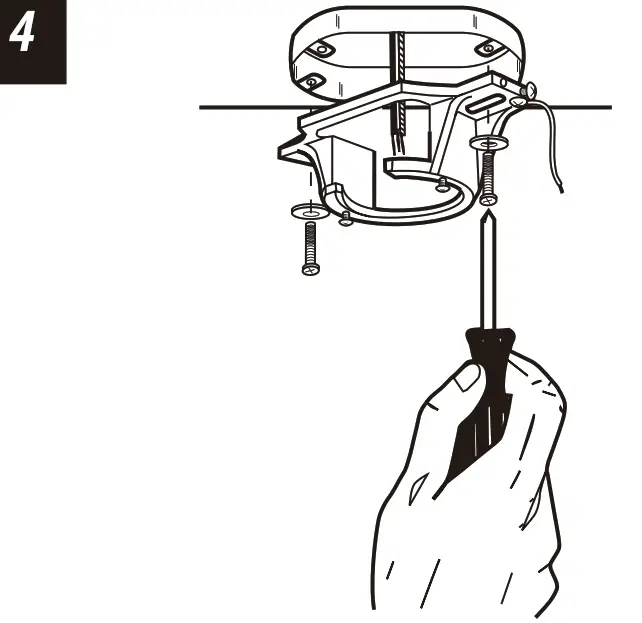 4