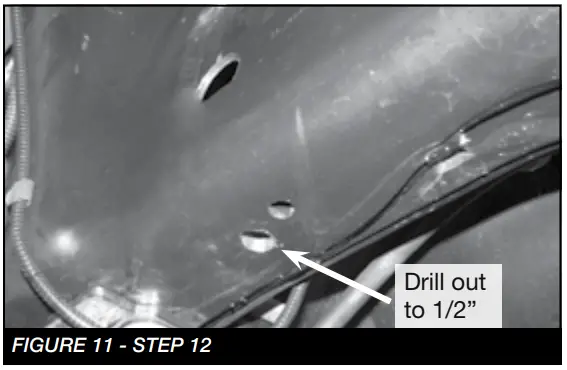 Drill out to 1/2”

FIGURE 11 - STEP 12