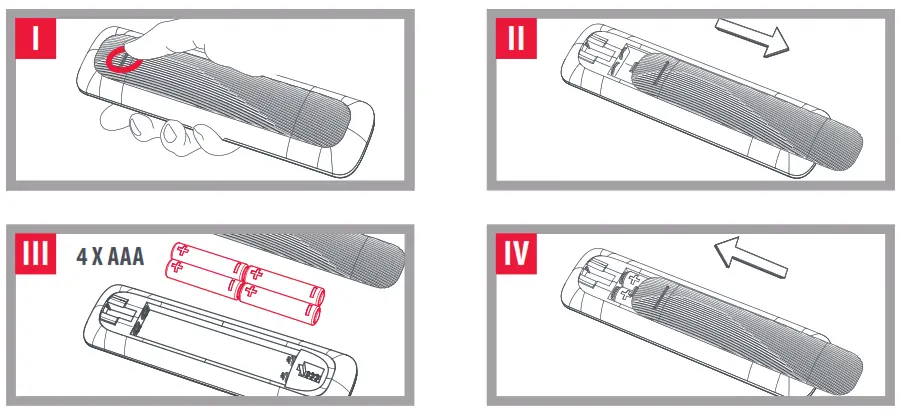 I

II

III

4 X AAA

IV