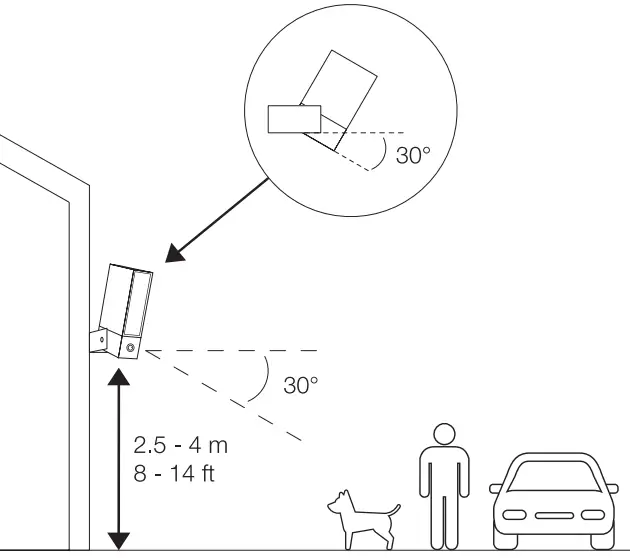 30°

30°

2.5 - 4 m
8 - 14 ft