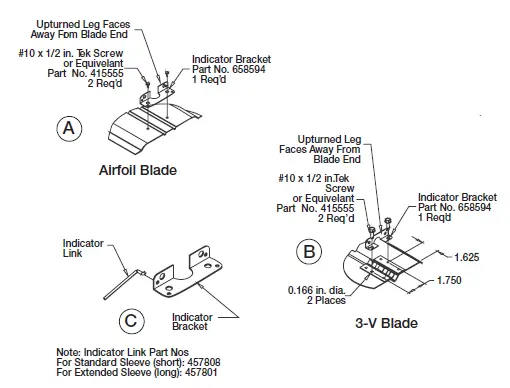 Upturned Leg Faces Away Fom Blade End

#10 x 1/2 in. Tek Screw or Equivelant Part No. 415555 2 Req'd

Indicator Bracket Part No. 658594 1 Req'd

A

Airfoil Blade

Upturned Leg Faces Away From Blade End

#10 x 1/2 in.Tek Screw or Equivelant Part No. 415555 2 Req'd

Indicator Bracket Part No. 658594 1 Req'd

B

1.625

1.750

0.166 in. dia. 2 Places

3-V Blade

Indicator Link

C

Indicator Bracket

Note: Indicator Link Part Nos
For Standard Sleeve (short): 457808
For Extended Sleeve (long): 457801