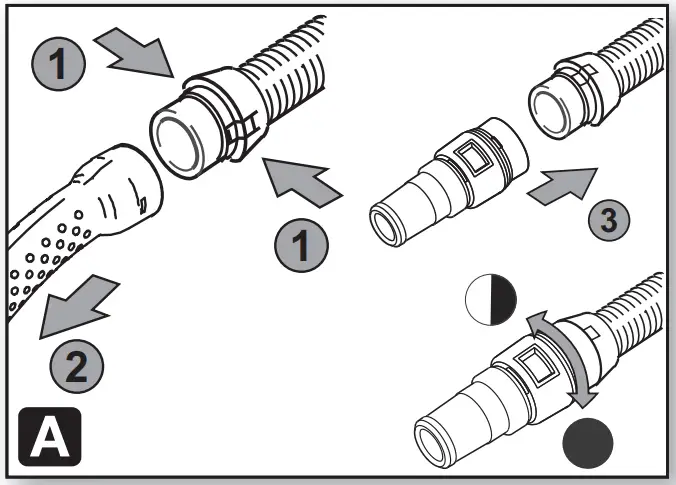 1
1
3
2
A