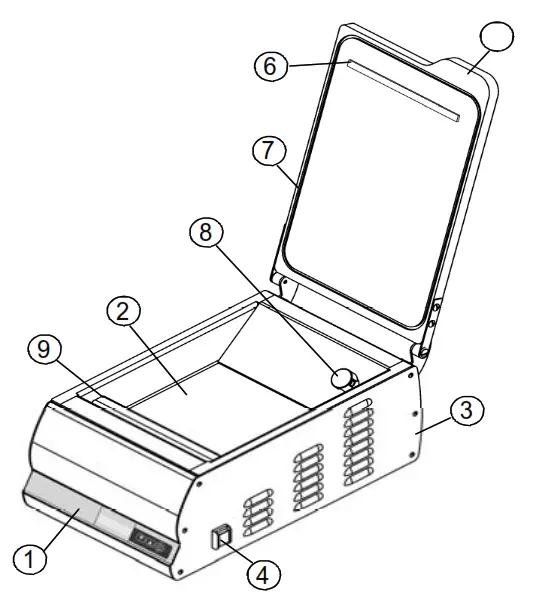 6
7
8
2
9
3
1
4