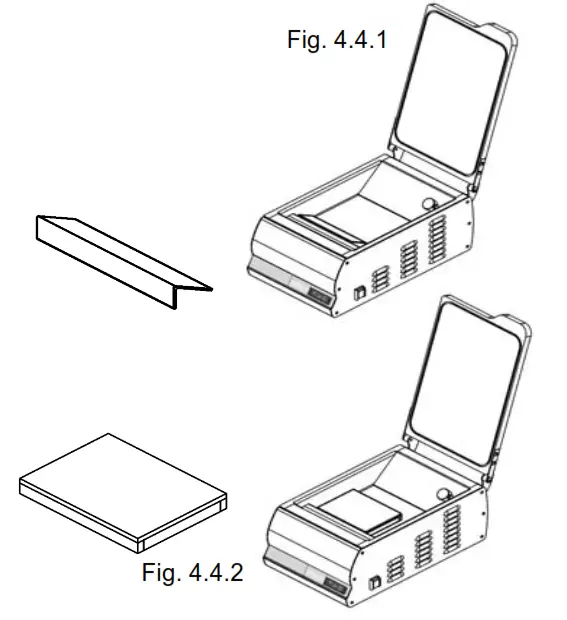 Fig. 4.4.1

Fig. 4.4.2