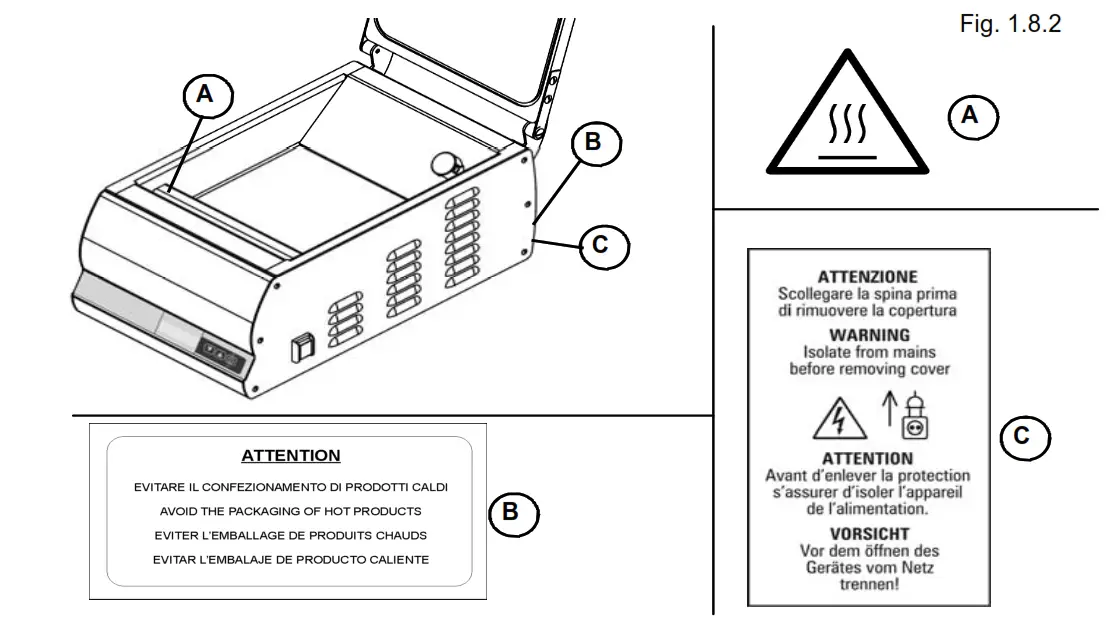 Fig. 1.8.2

A

B

C

A

ATTENTION

EVITARE IL CONFEZIONAMENTO DI PRODOTTI CALDI

AVOID THE PACKAGING OF HOT PRODUCTS

EVITER L'EMBALLAGE DE PRODUITS CHAUDS

EVITAR L'EMBALAJE DE PRODUCTO CALIENTE

B

ATTENZIONE
Scollegare la spina prima di rimuovere la copertura

WARNING
Isolate from mains before removing cover

ATTENTION
Avant d'enlever la protection s'assurer d'isoler l'appareil de l'alimentation.

VORSICHT
Vor dem öffnen des Gerätes vom Netz trennen!

C