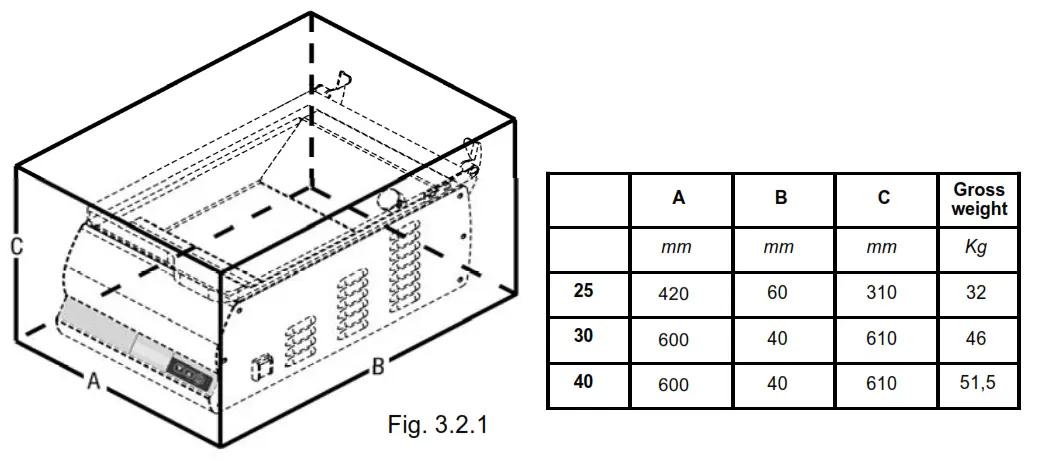 C

A

B

Fig. 3.2.1

|  | A | B | C | Gross weight |
|---|---|---|---|---|
|  | mm | mm | mm | Kg |
| 25 | 420 | 60 | 310 | 32 |
| 30 | 600 | 40 | 610 | 46 |
| 40 | 600 | 40 | 610 | 51,5 |