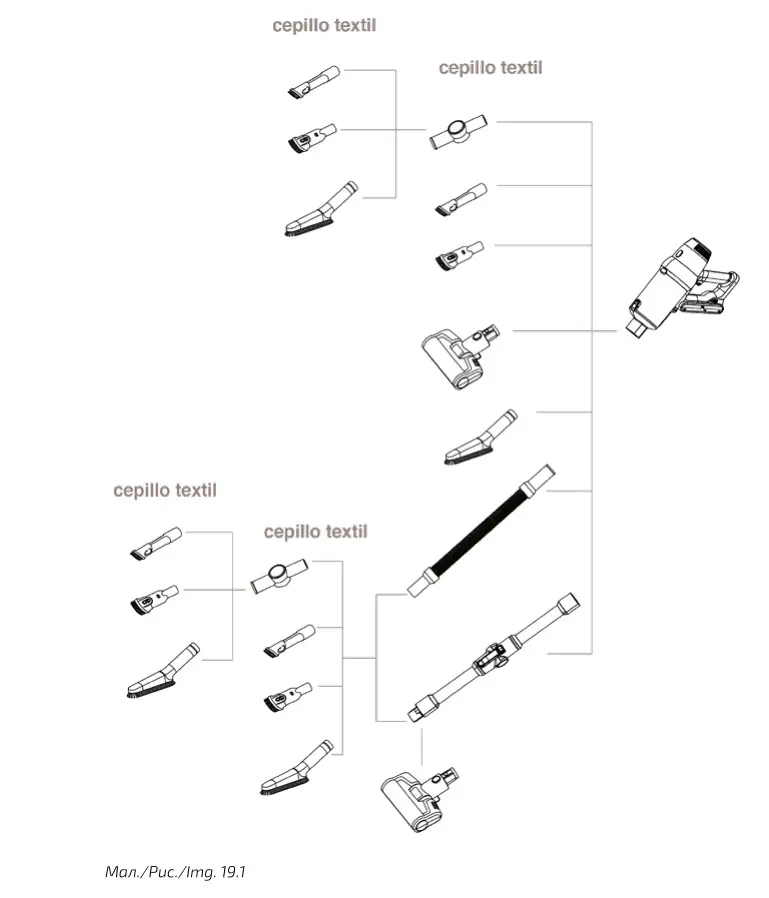 cepillo textil

cepillo textil

cepillo textil

cepillo textil

Мал./Рис./Img. 19.1