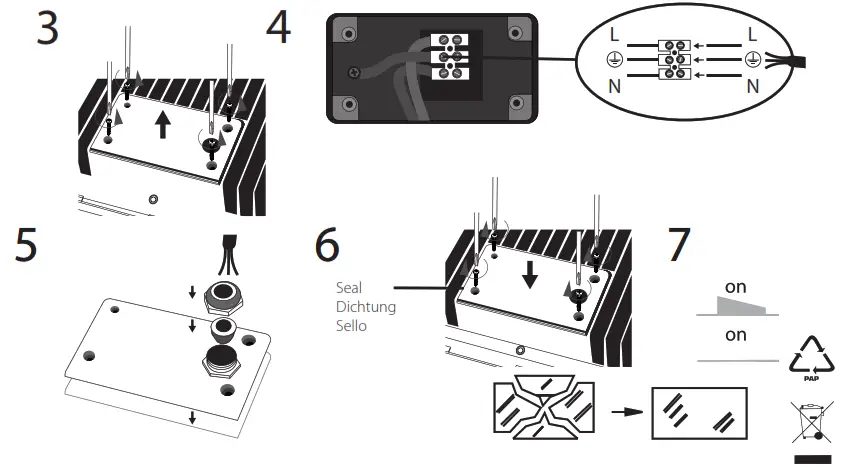 3

4

L
L
N
N

5

6

Seal
Dichtung
Sello

7

on

on

PAP