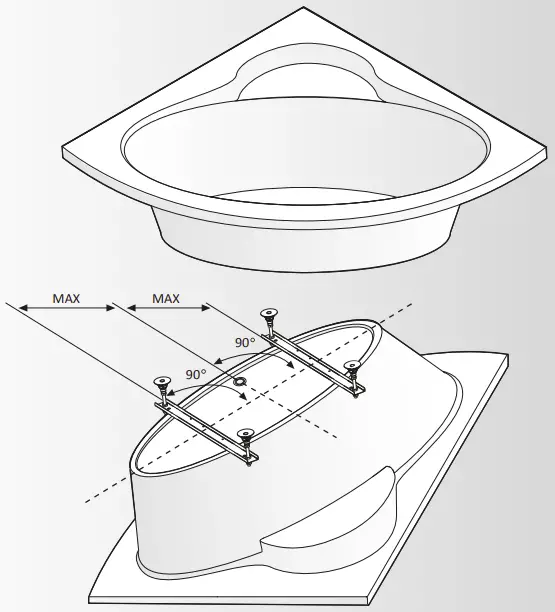 MAX MAX

90°

90°