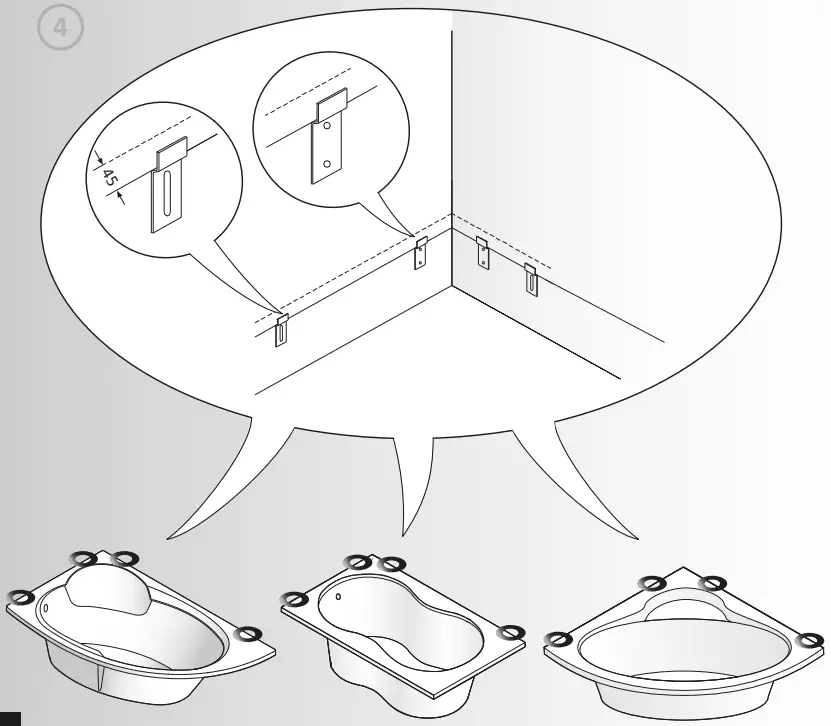 4

45