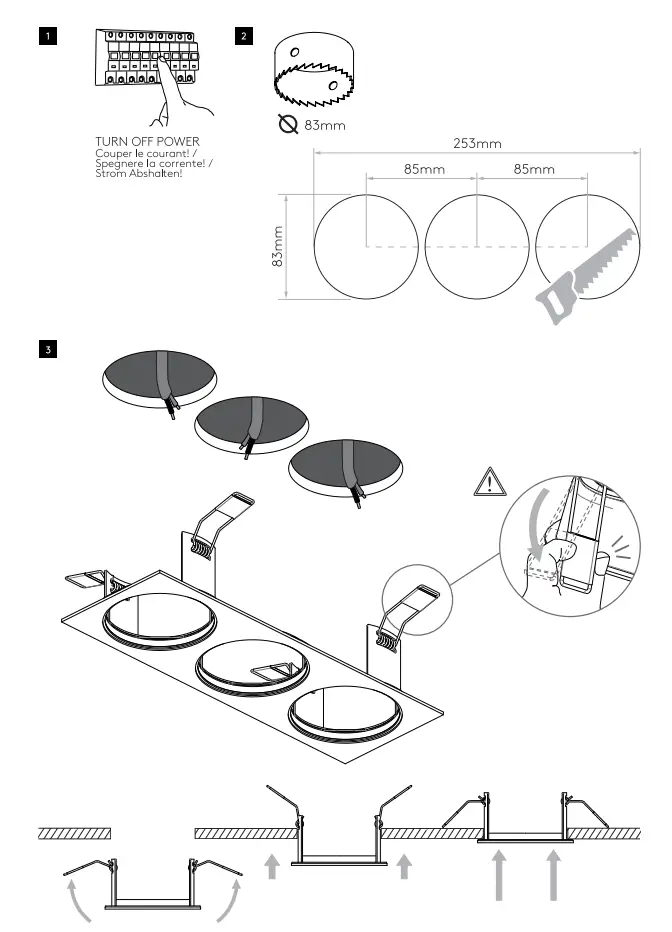 1

TURN OFF POWER
Couper le courant! /
Spegnere la corrente! /
Strom Abshalten!

2

83mm

253mm
85mm
85mm
83mm

3