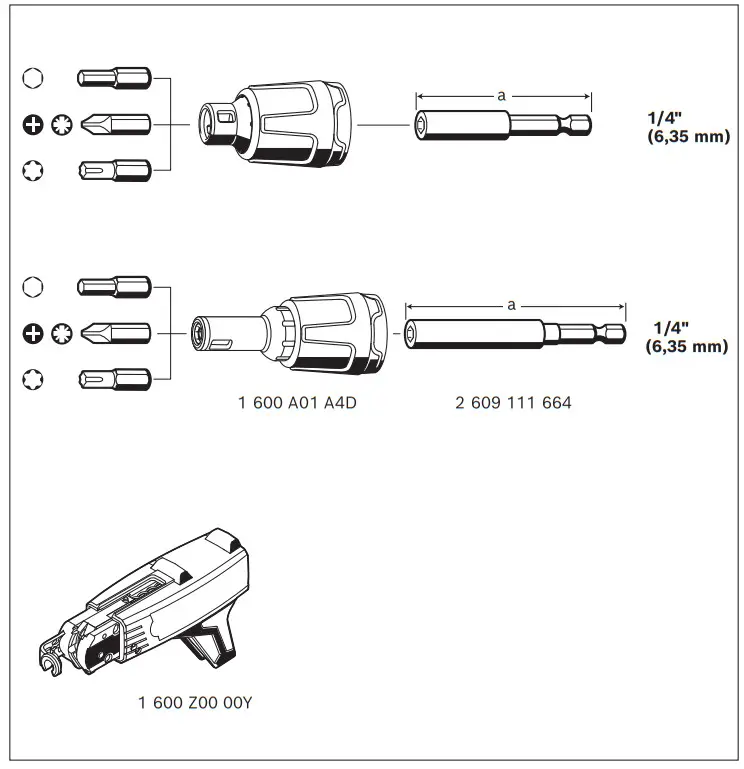 a

1/4"
(6,35 mm)

a

1/4"
(6,35 mm)

1 600 A01 A4D

2 609 111 664

1 600 Z00 00Y