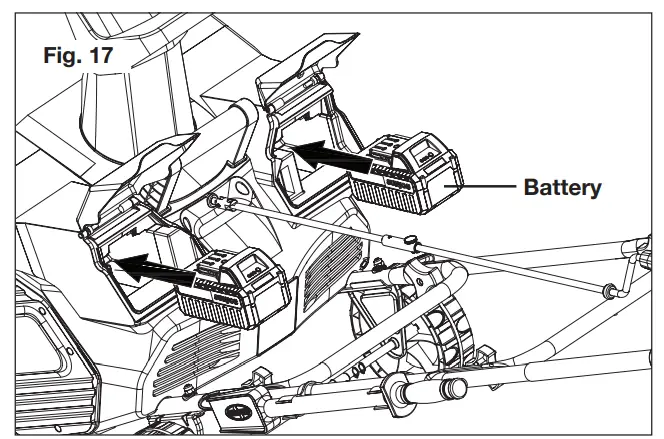 Fig. 17

Battery