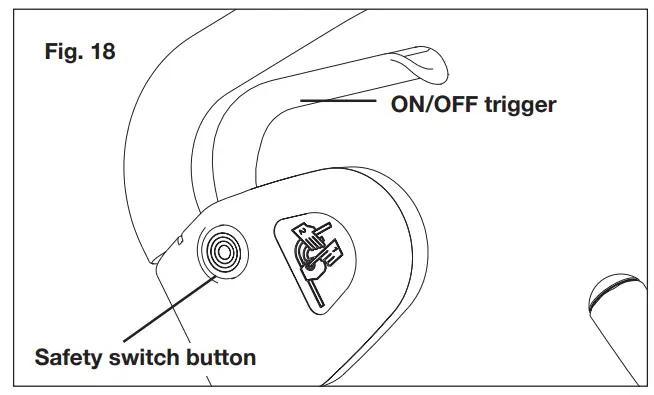 Fig. 18

ON/OFF trigger

Safety switch button