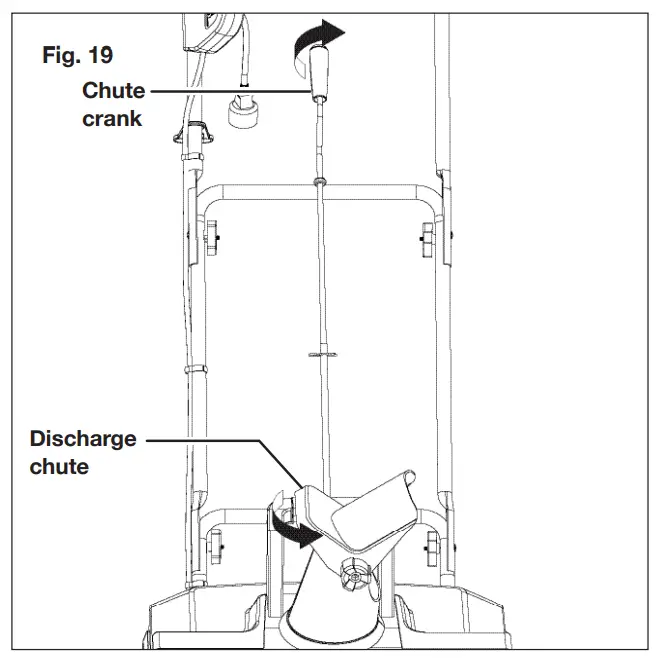 Fig. 19

Chute crank

Discharge chute