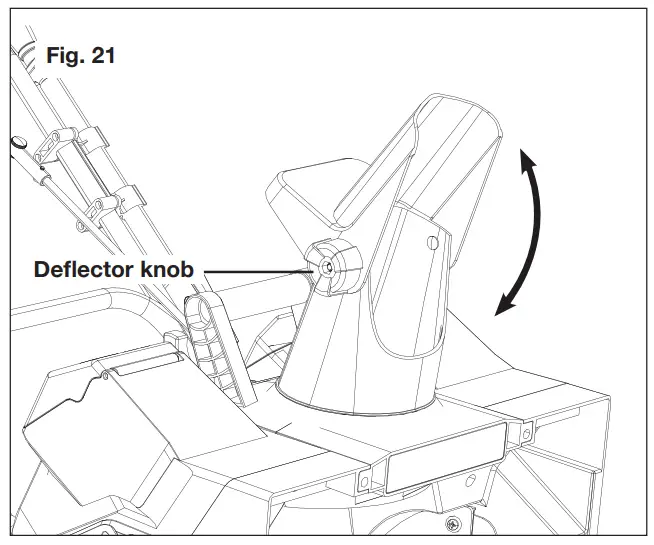 Fig. 21

Deflector knob