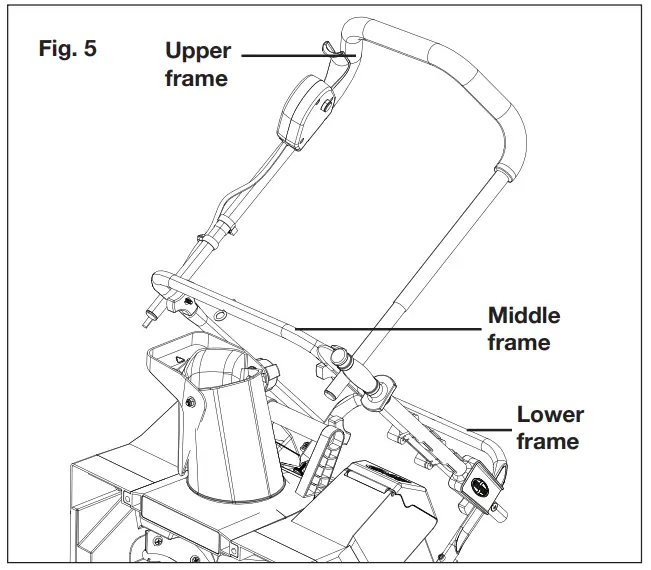 Fig. 5

Upper frame

Middle frame

Lower frame