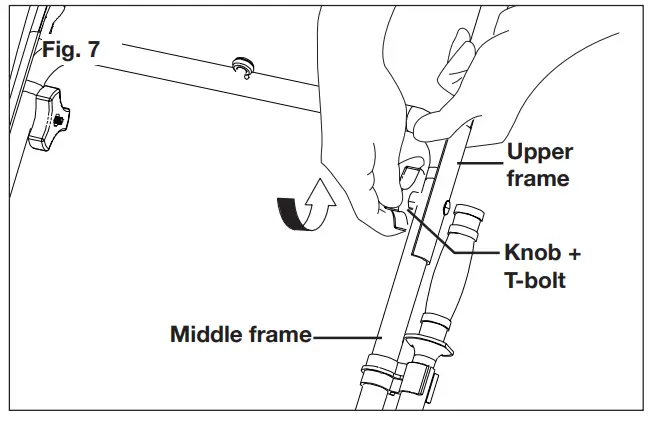 Fig. 7

Upper frame

Knob + T-bolt

Middle frame