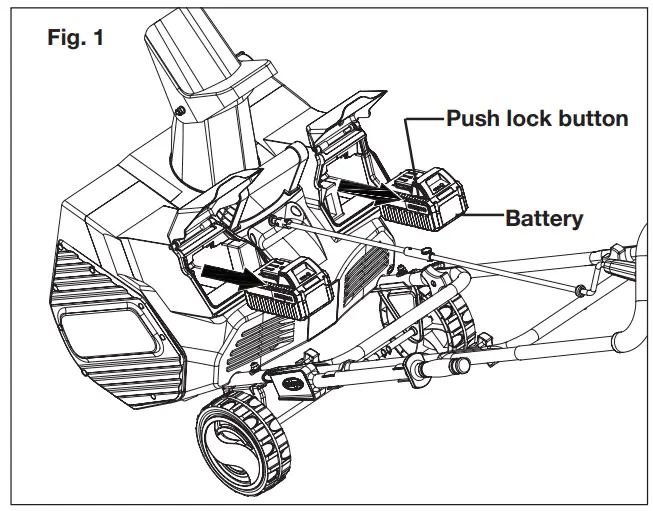 Fig. 1

Push lock button

Battery