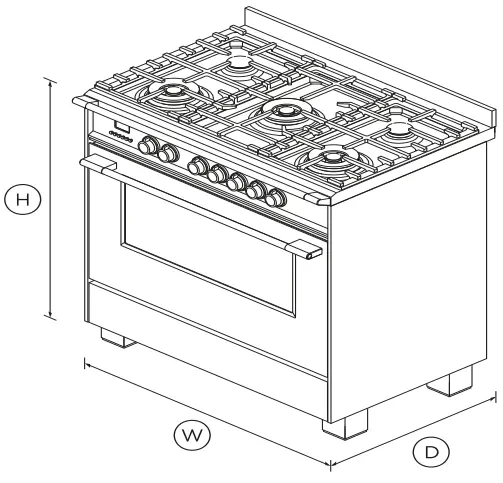 H

W

D