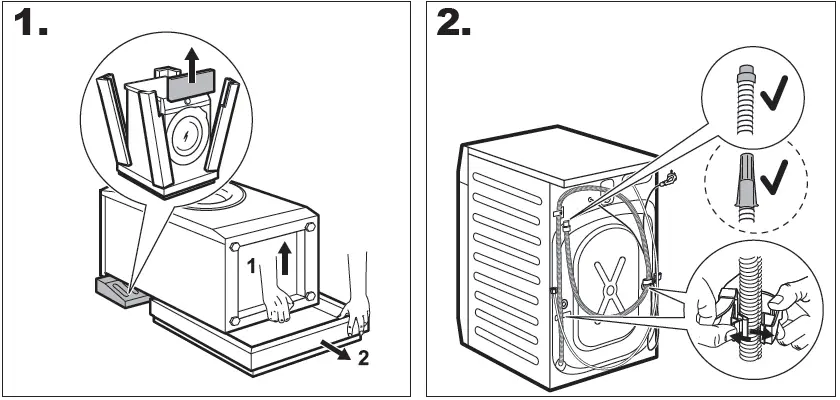 1.

1

2

2.