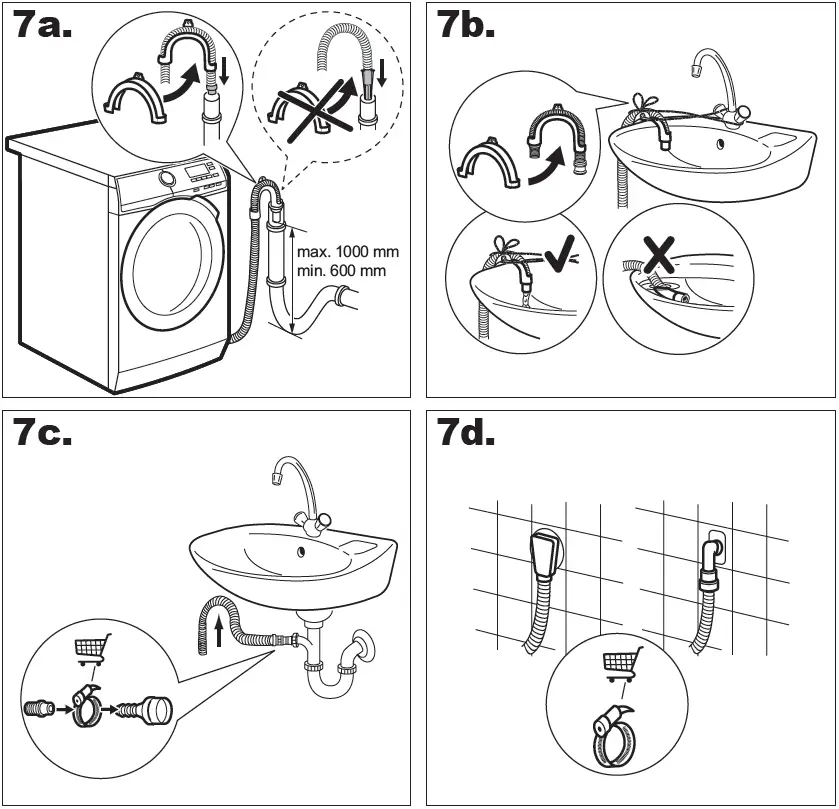 7a.

max. 1000 mm
min. 600 mm

7b.

7c.

7d.