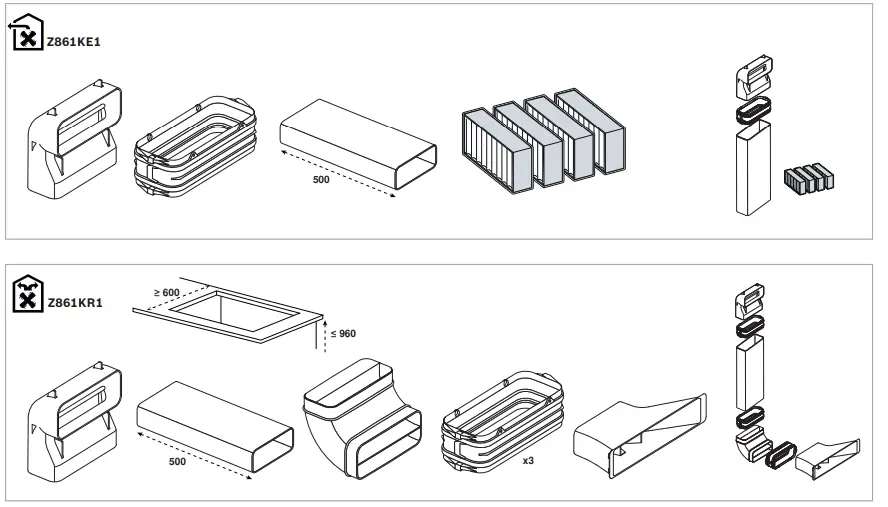 Z861KE1

500

Z861KR1

≥ 600

≤ 960

500

x3