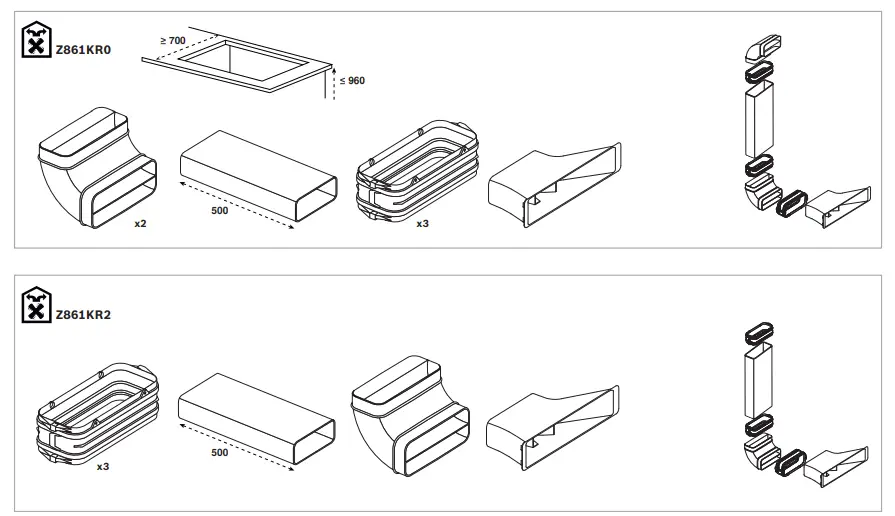 Z861KR0

≥ 700

≤ 960

x2

500

x3

Z861KR2

x3

500