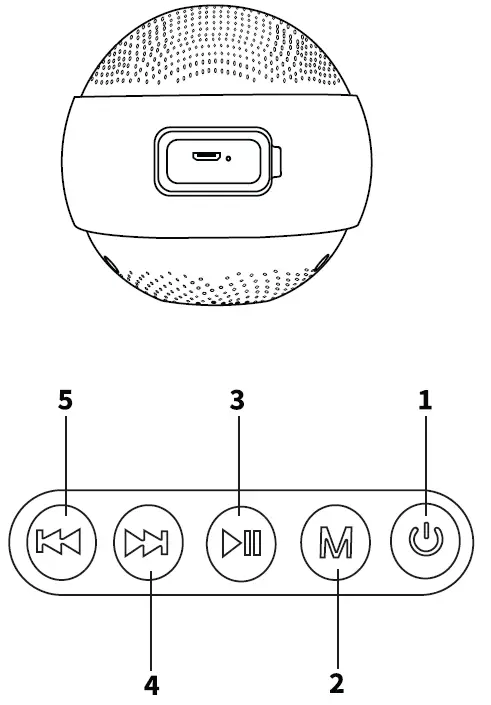 5
3
1
M
4
2