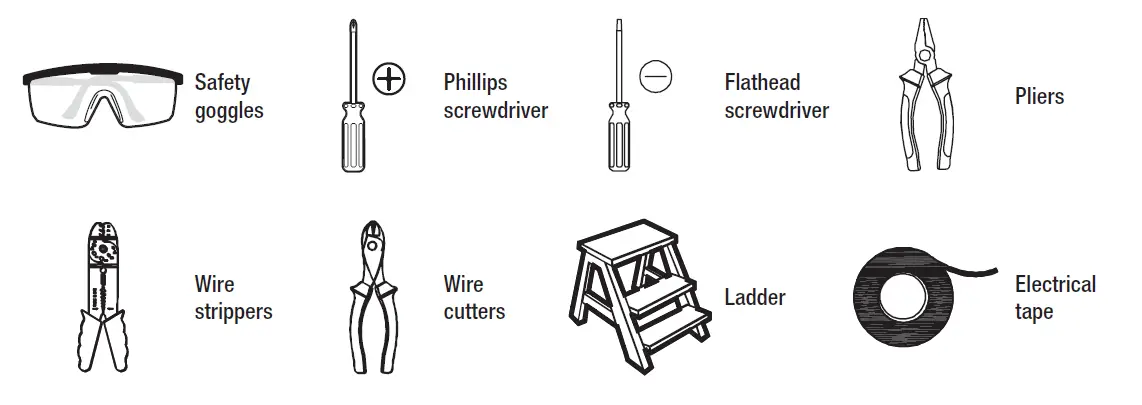 Safety goggles

Phillips screwdriver

Flathead screwdriver

Pliers

Wire strippers

Wire cutters

Ladder

Electrical tape