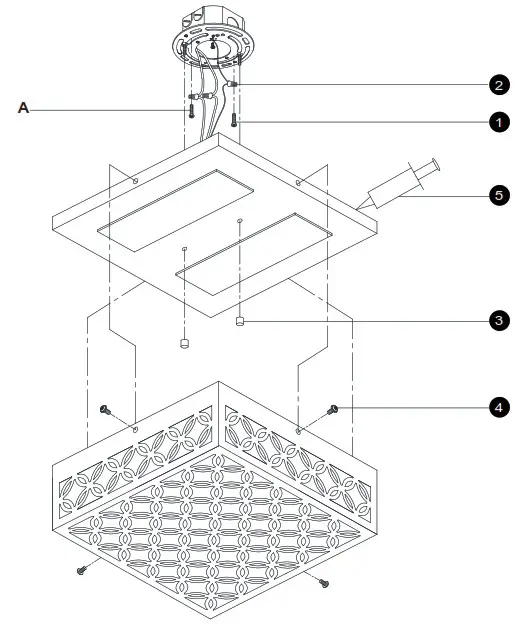 A
2
1
5
3
4