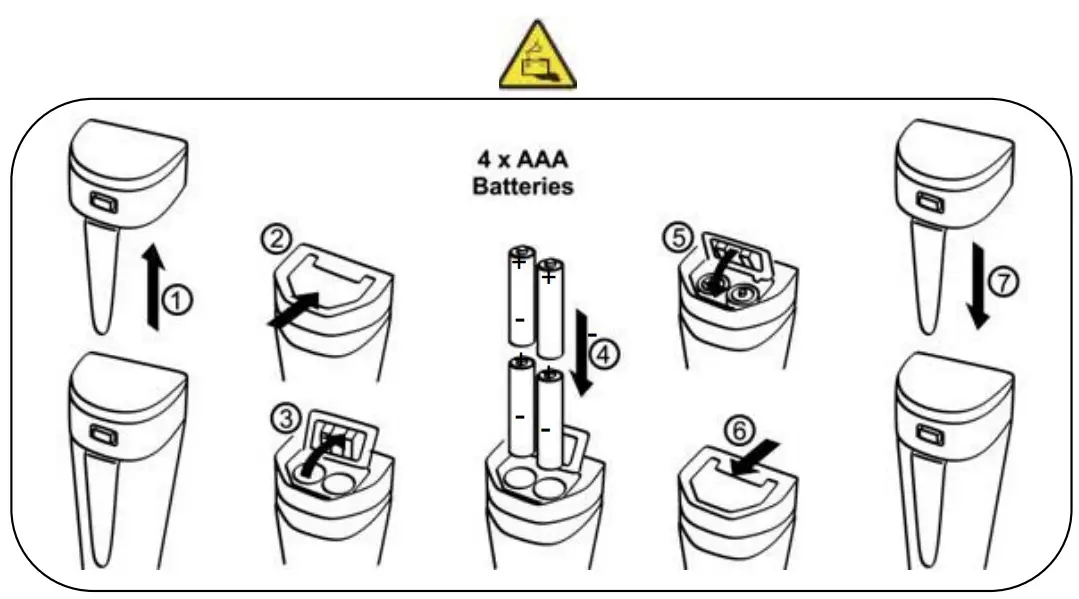 4 x AAA
Batteries

①

②

③

+
+
-
-
+
+
-
-
④

⑤

⑥

⑦