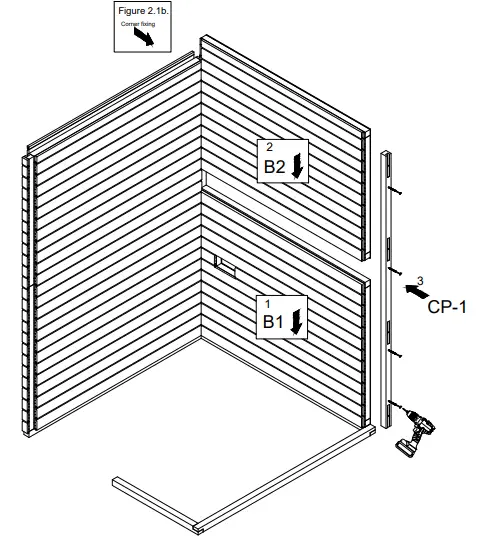 Figure 2.1b.
Corner fixing

2
B2

1
B1

3
CP-1