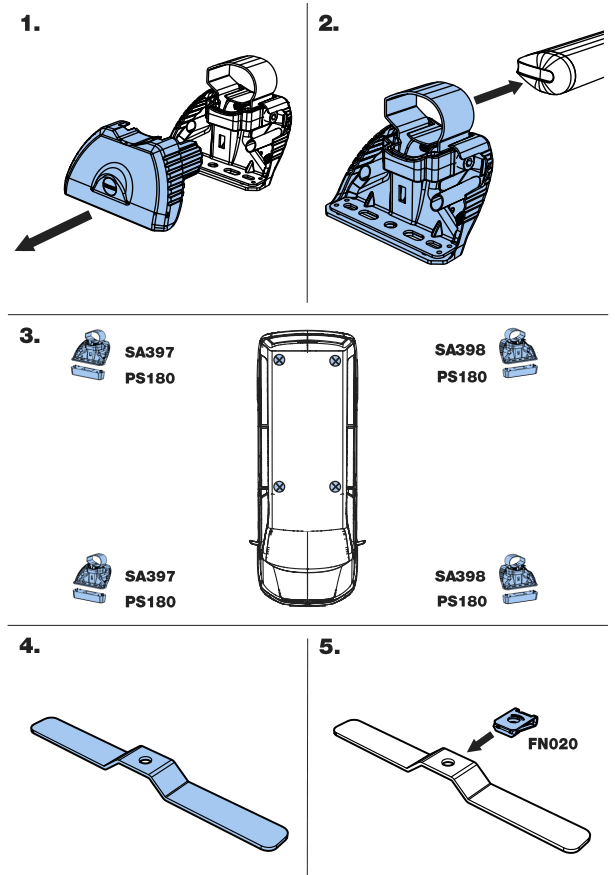 1.

2.

3.

SA397
PS180

SA398
PS180

SA397
PS180

SA398
PS180

4.

5.

FN020