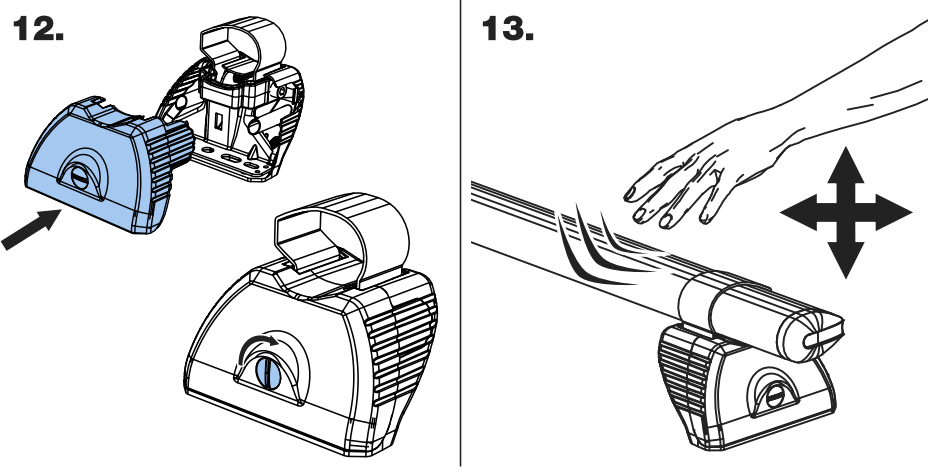 12.

13.